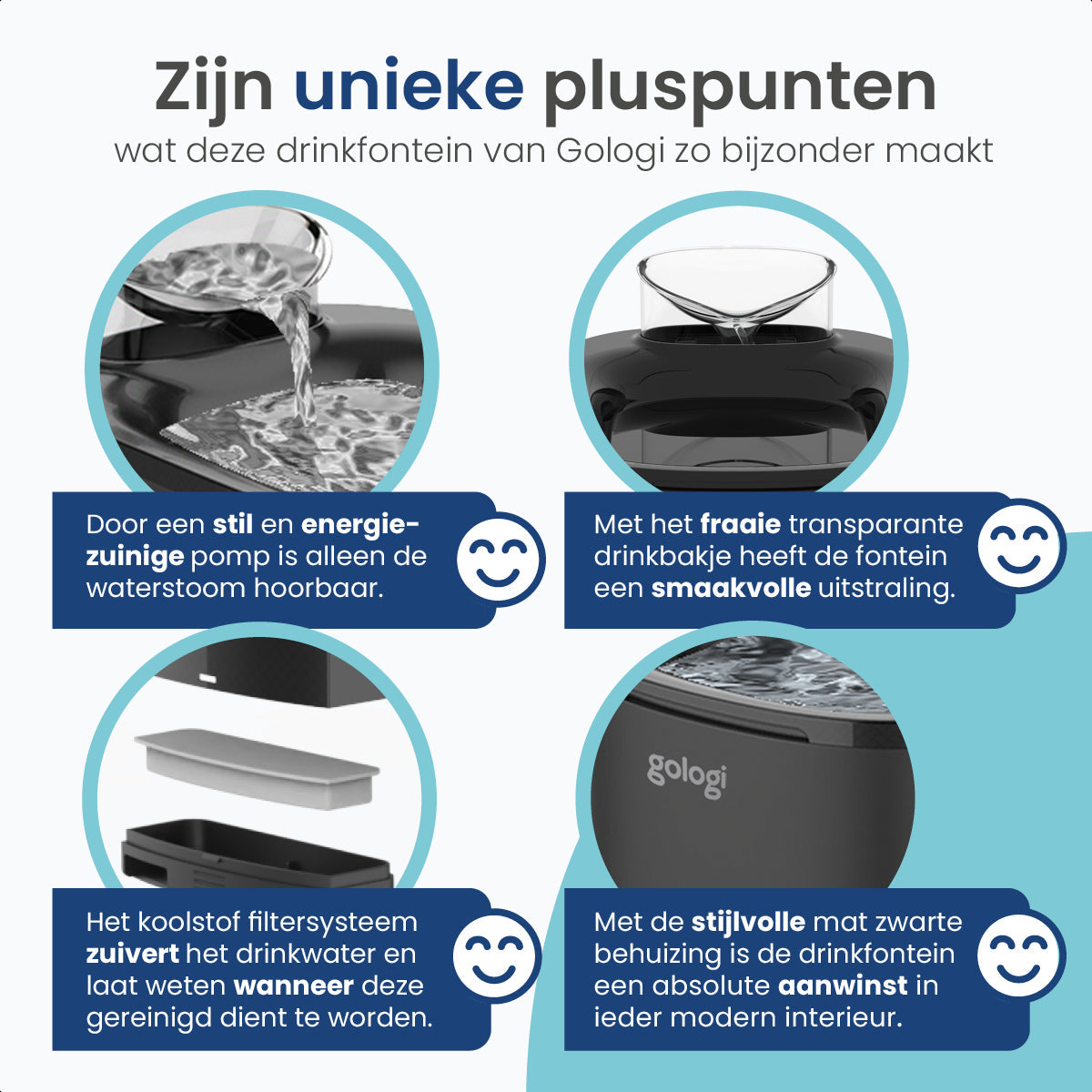 Zijn unieke pluspunten

wat deze drinkfontein van Gologi zo bijzonder maakt

Door een stil en energiezuinige pomp is alleen de waterstoom hoorbaar.

Met het fraaie transparante drinkbakje heeft de fontein een smaakvolle uitstraling.

gologi

Het koolstof filtersysteem zuivert het drinkwater en laat weten wanneer deze gereinigd dient te worden.

Met de stijlvolle mat zwarte behuizing is de drinkfontein een absolute aanwinst in ieder modern interieur.